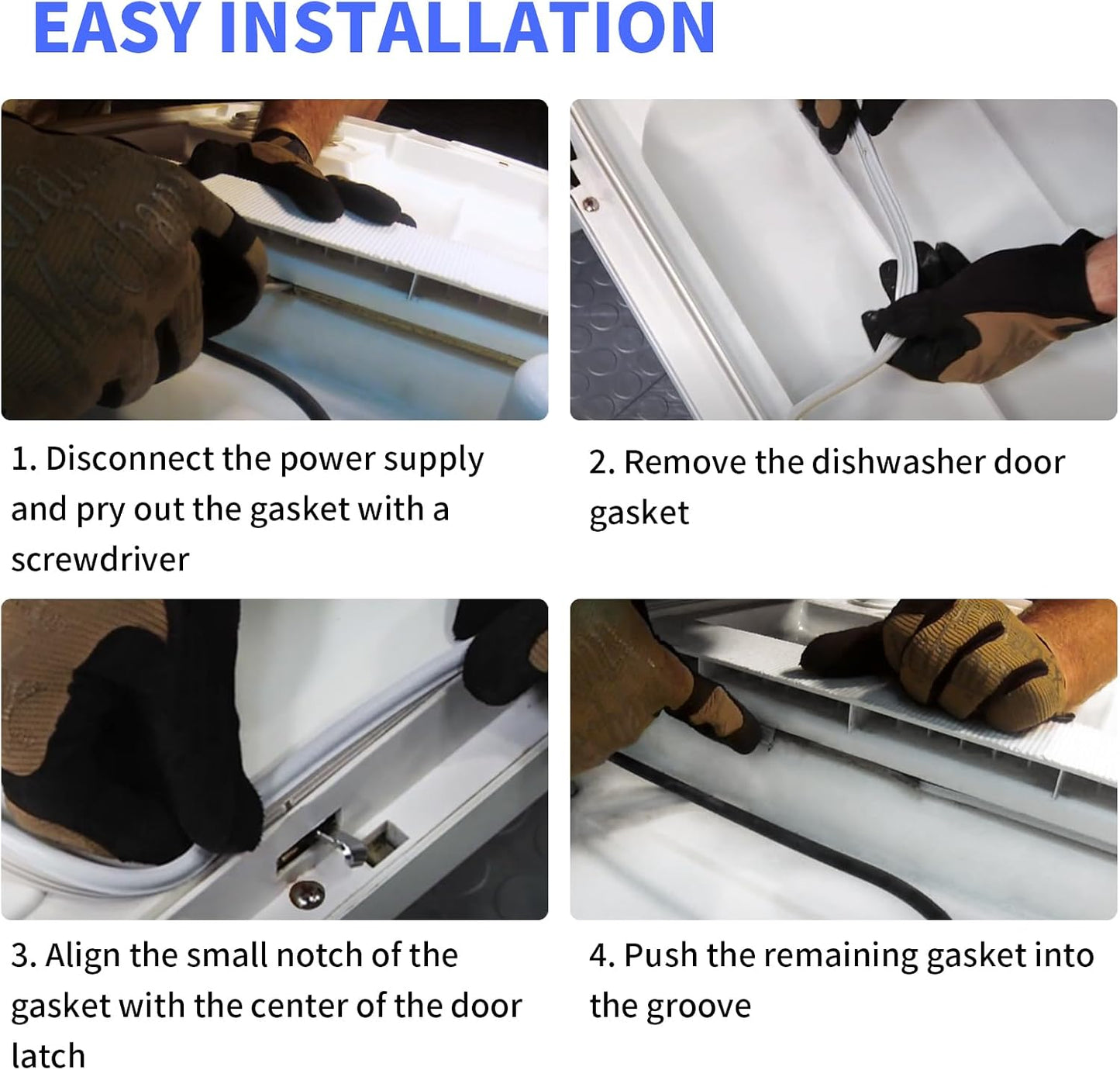 EASY INSTALLATION

1. Disconnect the power supply and pry out the gasket with a screwdriver

2. Remove the dishwasher door gasket

3. Align the small notch of the gasket with the center of the door latch

4. Push the remaining gasket into the groove