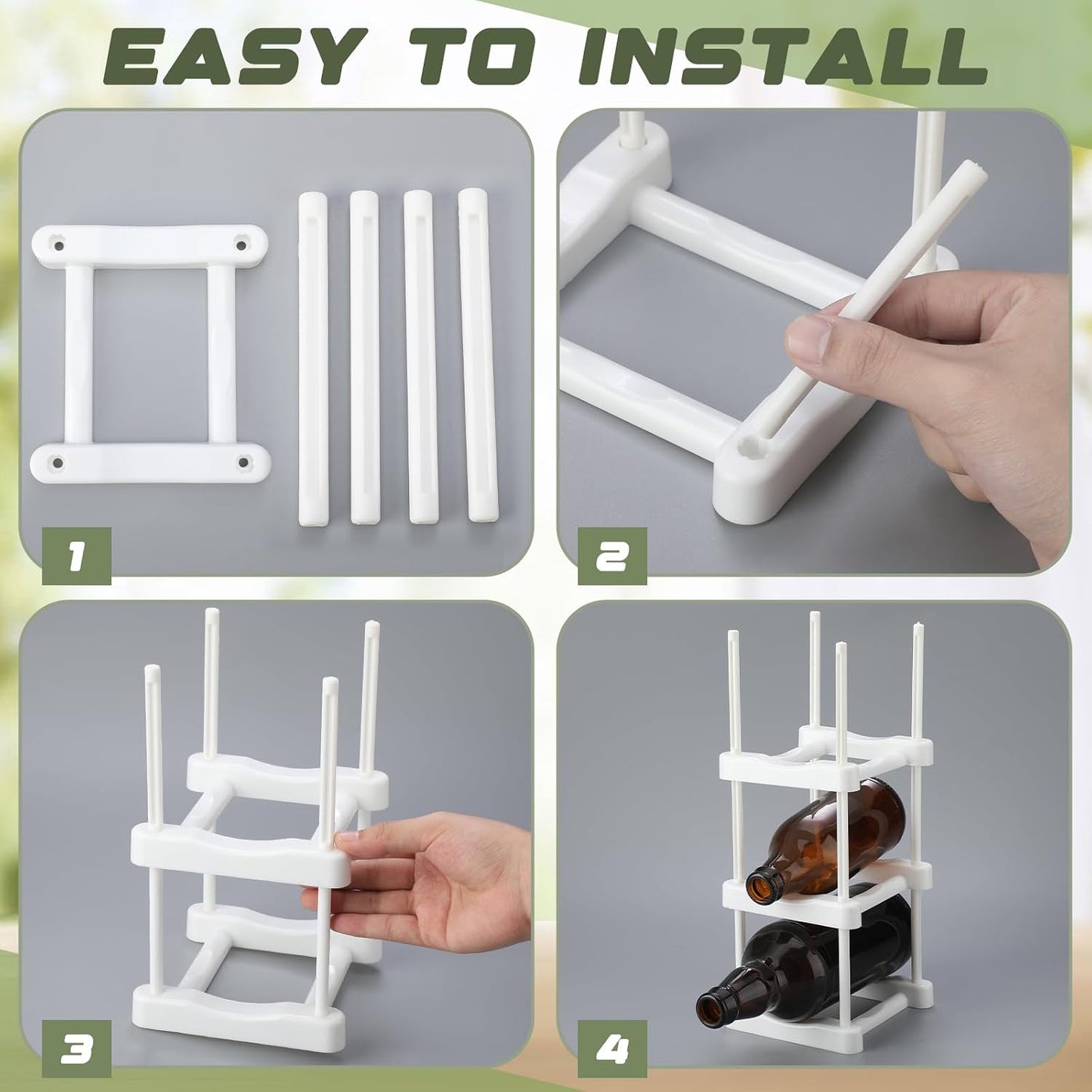 EASY TO INSTALL

1

2

3

4