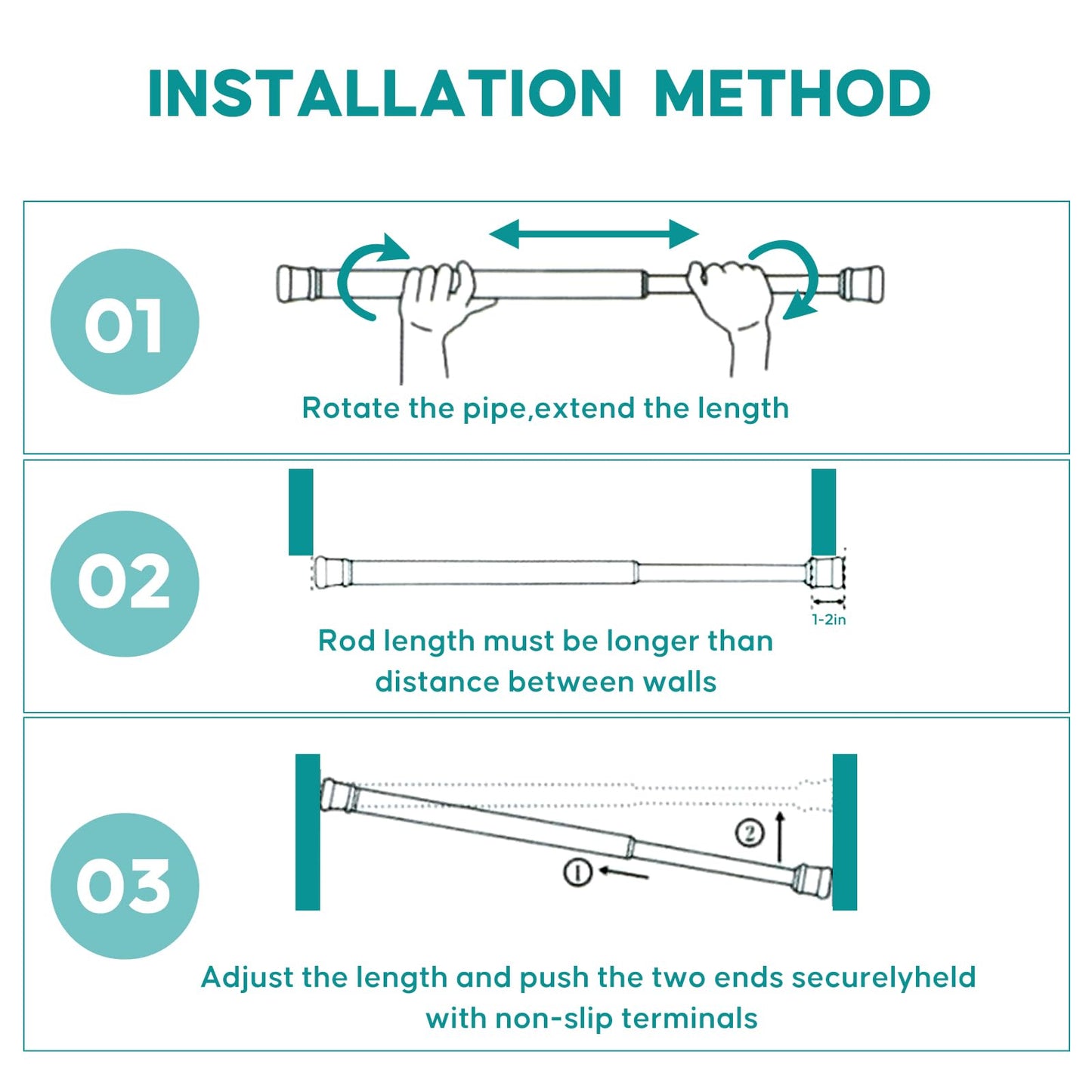 INSTALLATION METHOD

01

Rotate the pipe,extend the length

02

1-2in

Rod length must be longer than distance between walls

03

②

①

Adjust the length and push the two ends securelyheld with non-slip terminals