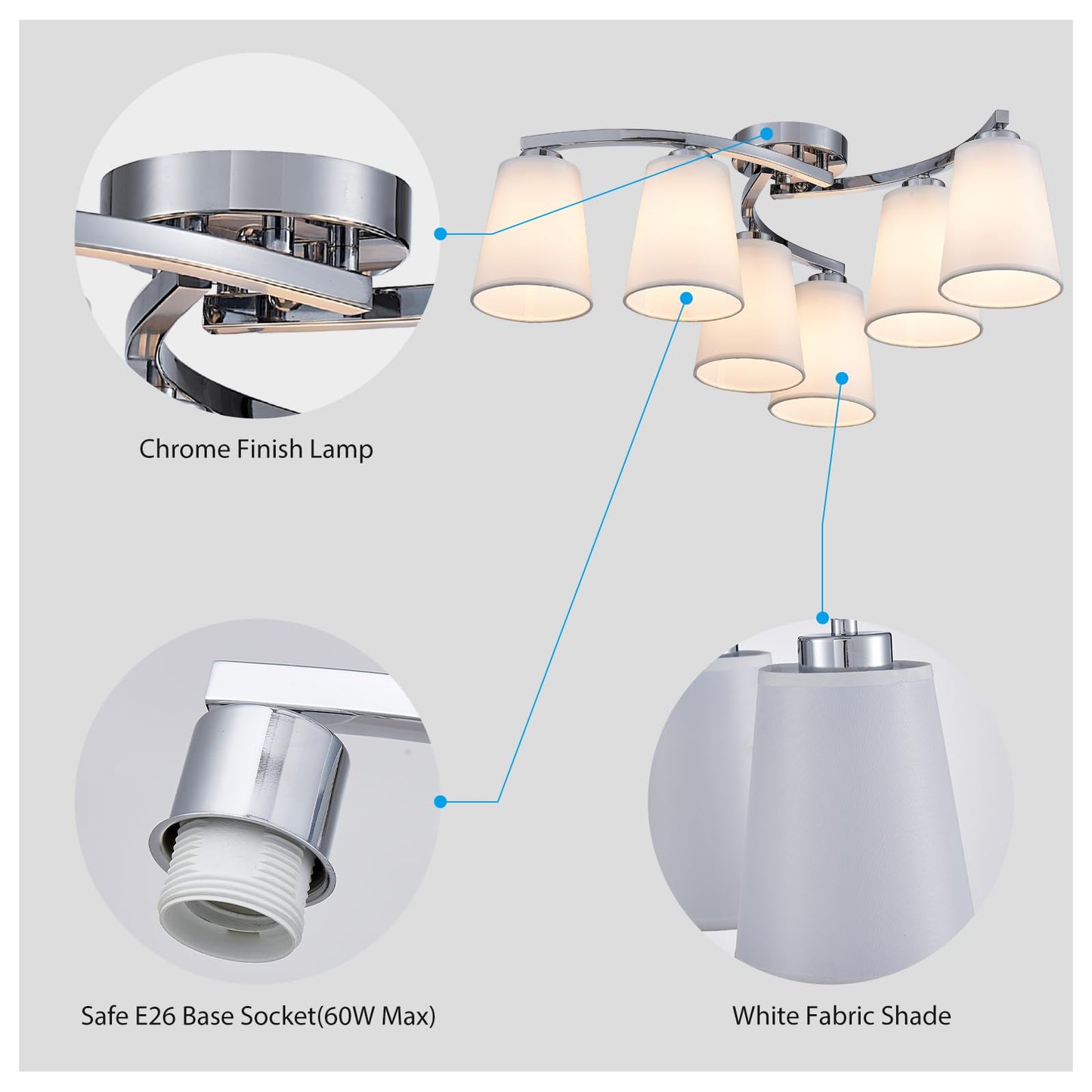 Chrome Finish Lamp

Safe E26 Base Socket(60W Max)

White Fabric Shade