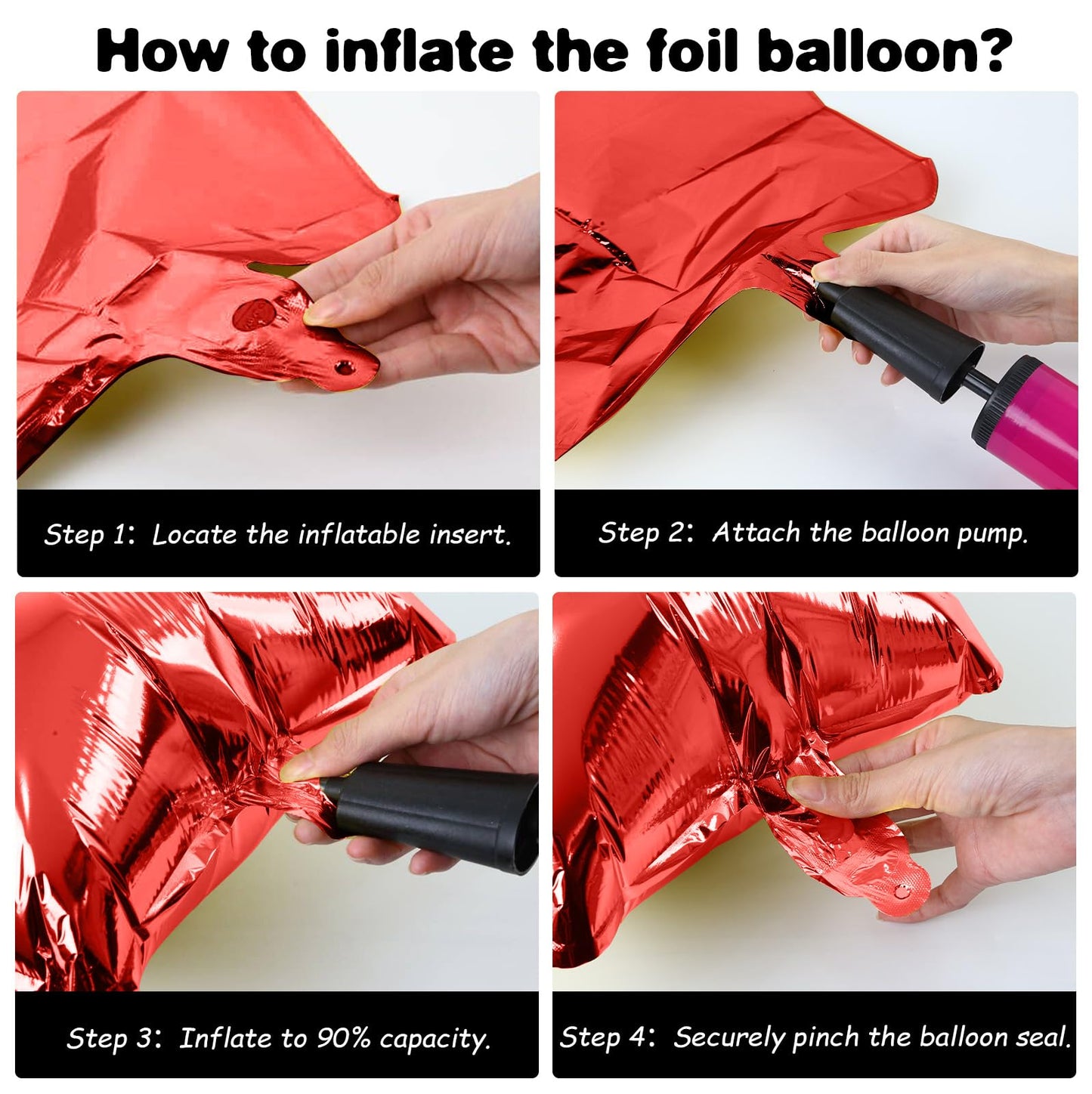 How to inflate the foil balloon?

Step 1: Locate the inflatable insert.

Step 2: Attach the balloon pump.

Step 3: Inflate to 90% capacity.

Step 4: Securely pinch the balloon seal.