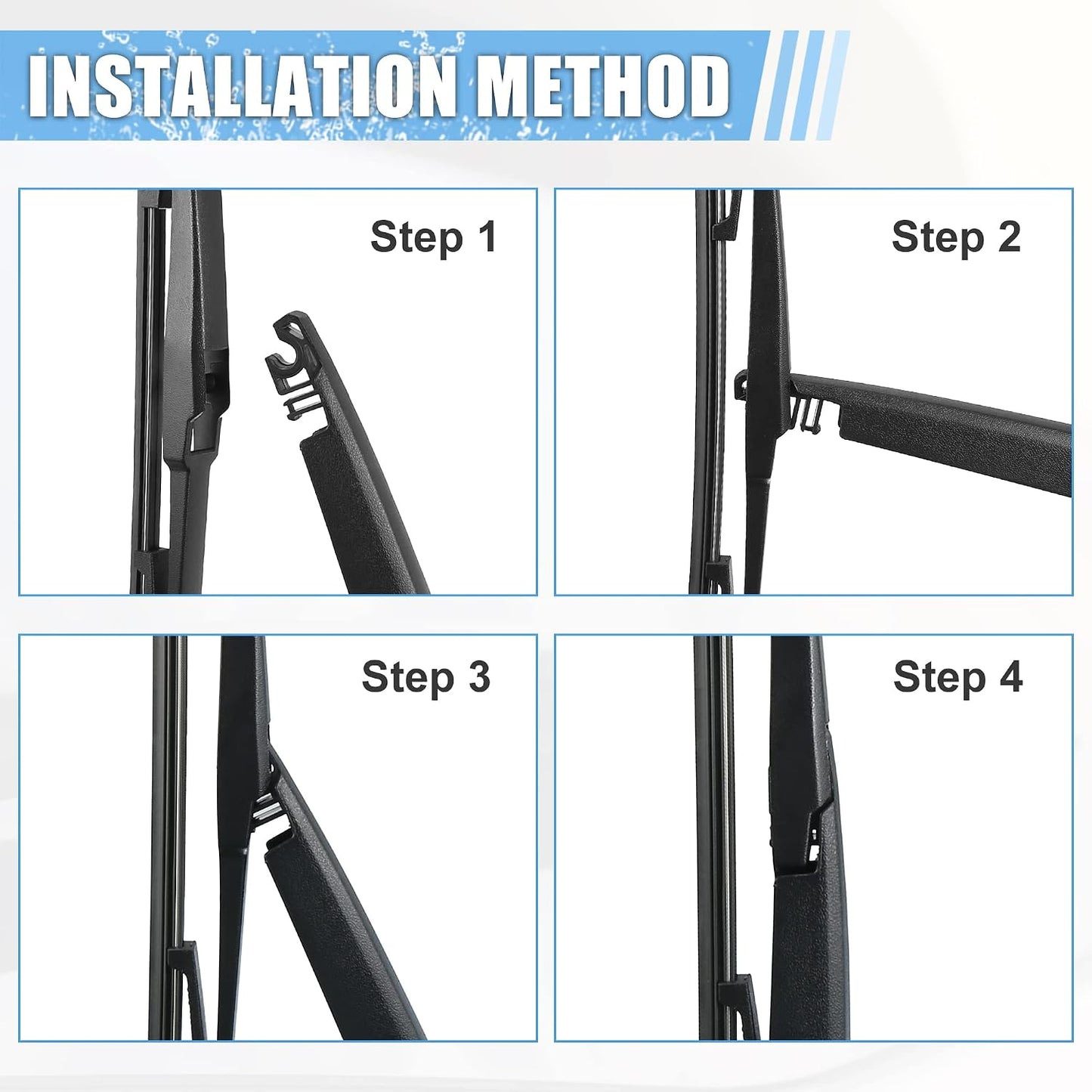 INSTALLATION METHOD

Step 1

Step 2

Step 3

Step 4