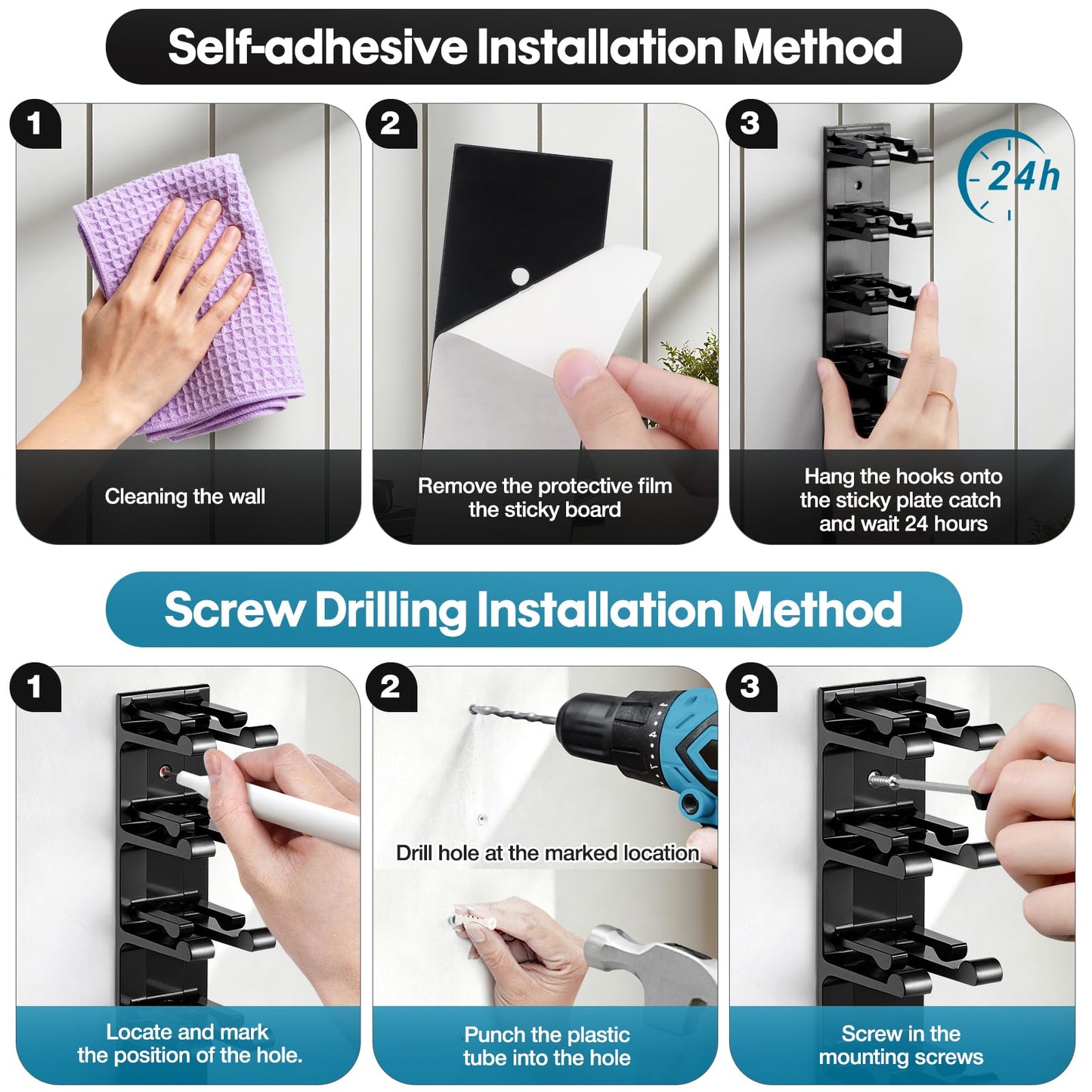 Self-adhesive Installation Method

1

Cleaning the wall

2

Remove the protective film the sticky board

3

24h

Hang the hooks onto the sticky plate catch and wait 24 hours

Screw Drilling Installation Method

1

Locate and mark the position of the hole.

2

Drill hole at the marked location

Punch the plastic tube into the hole

3

Screw in the mounting screws