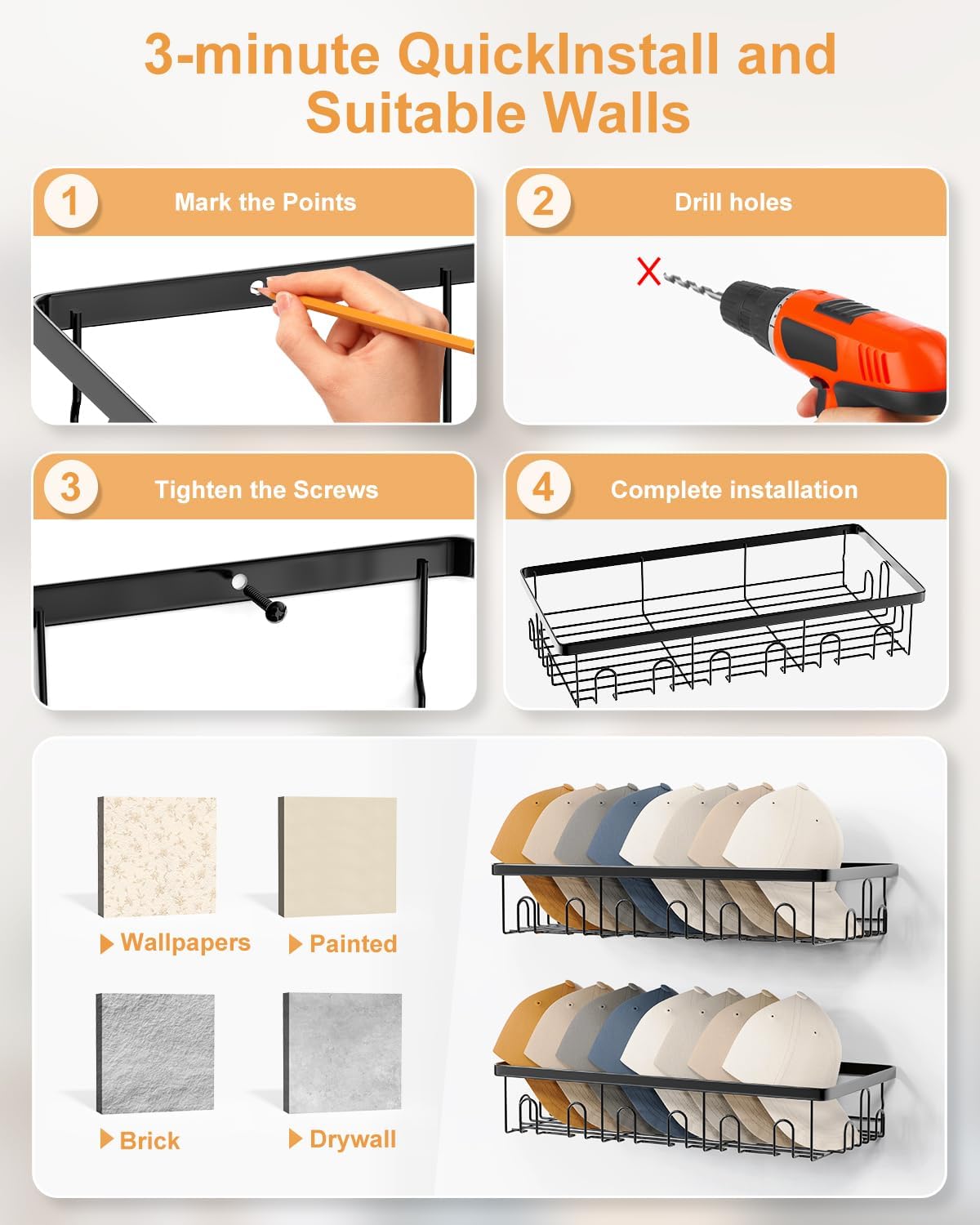 3-minute QuickInstall and Suitable Walls

1 Mark the Points

2 Drill holes

3 Tighten the Screws

4 Complete installation

▶ Wallpapers

▶ Painted

▶ Brick

▶ Drywall