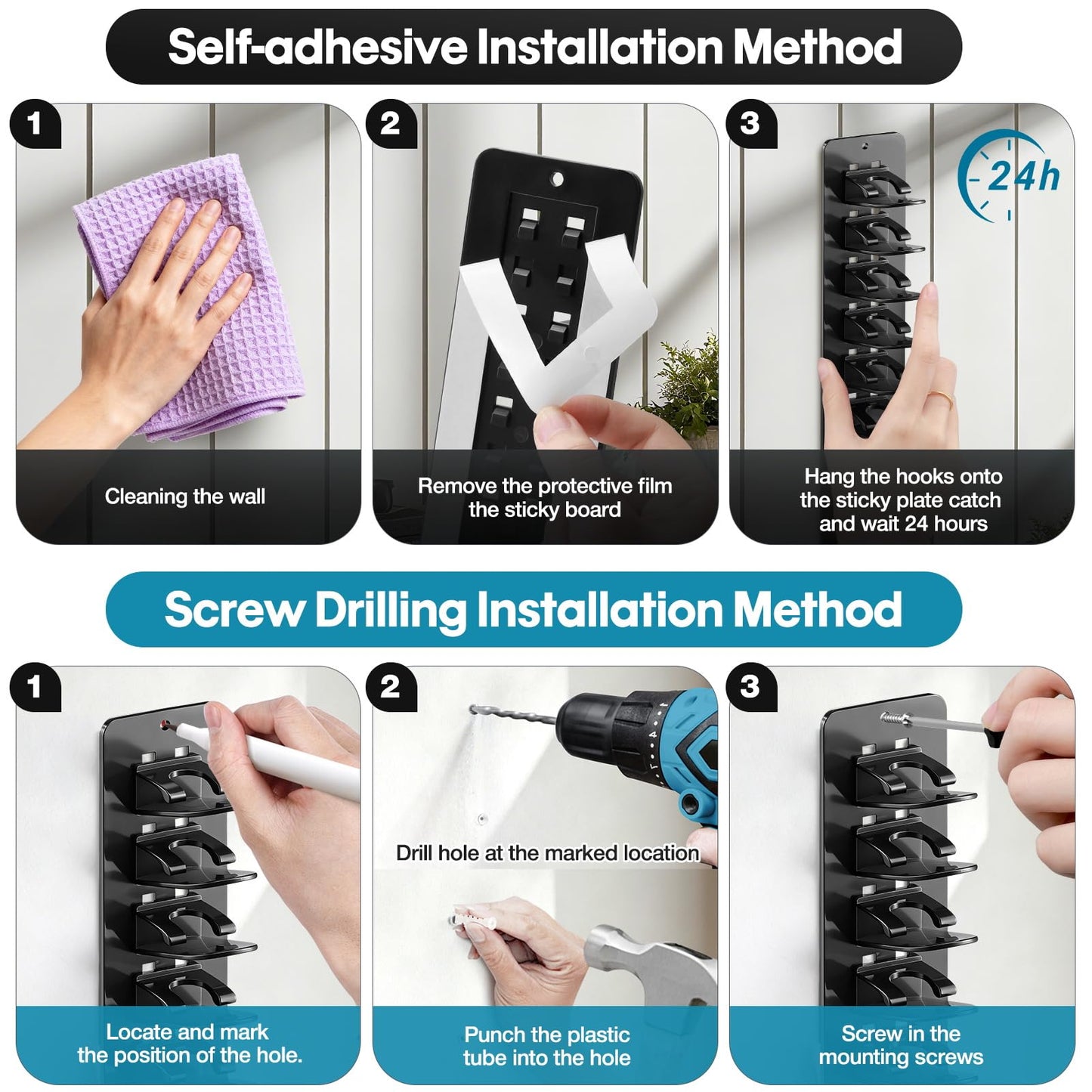 Self-adhesive Installation Method

1

Cleaning the wall

2

Remove the protective film the sticky board

3

24h

Hang the hooks onto the sticky plate catch and wait 24 hours

Screw Drilling Installation Method

1

Locate and mark the position of the hole.

2

Drill hole at the marked location

Punch the plastic tube into the hole

3

Screw in the mounting screws