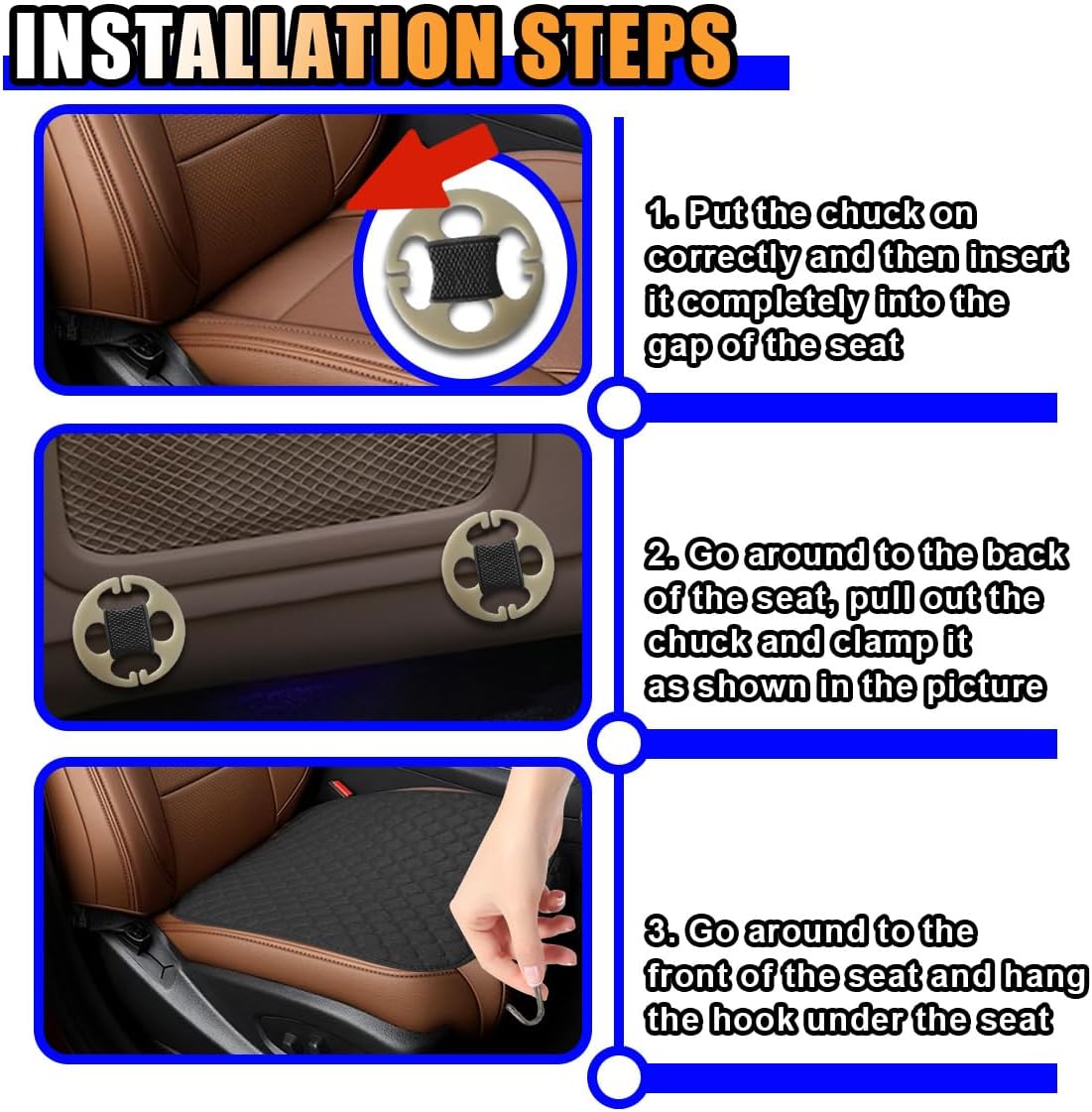 INSTALLATION STEPS

1. Put the chuck on correctly and then insert it completely into the gap of the seat

2. Go around to the back of the seat, pull out the chuck and clamp it as shown in the picture

3. Go around to the front of the seat and hang the hook under the seat