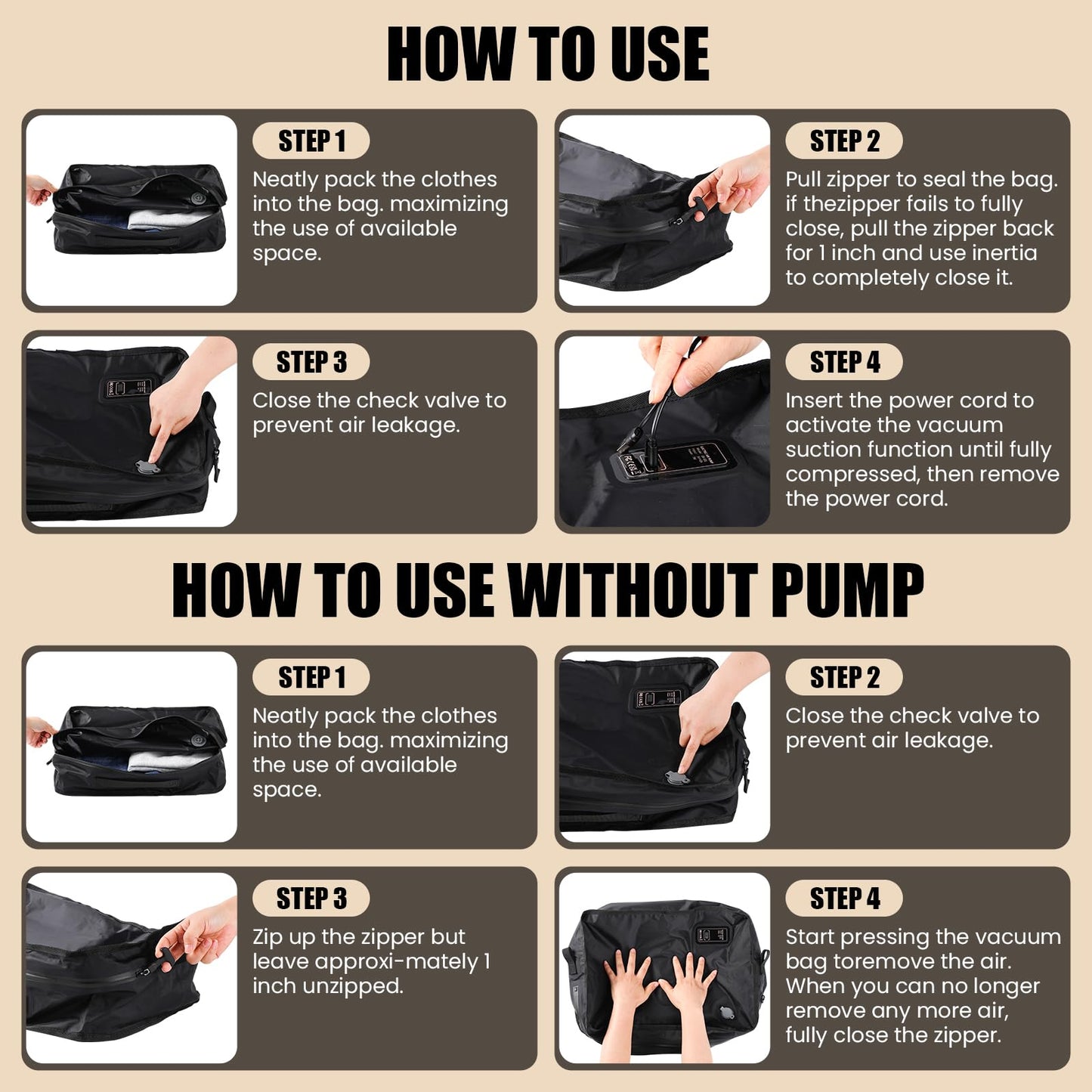 HOW TO USE

STEP 1

Neatly pack the clothes into the bag. maximizing the use of available space.

STEP 2

Pull zipper to seal the bag. if thezipper fails to fully close, pull the zipper back for 1 inch and use inertia to completely close it.

STEP 3

Close the check valve to prevent air leakage.

STEP 4

Insert the power cord to activate the vacuum suction function until fully compressed, then remove the power cord.

HOW TO USE WITHOUT PUMP

STEP 1

Neatly pack the clothes into the bag. maximizing the use of available space.

STEP 2

Close the check valve to prevent air leakage.

STEP 3

Zip up the zipper but leave approxi-mately 1 inch unzipped.

STEP 4

Start pressing the vacuum bag toremove the air. When you can no longer remove any more air, fully close the zipper.