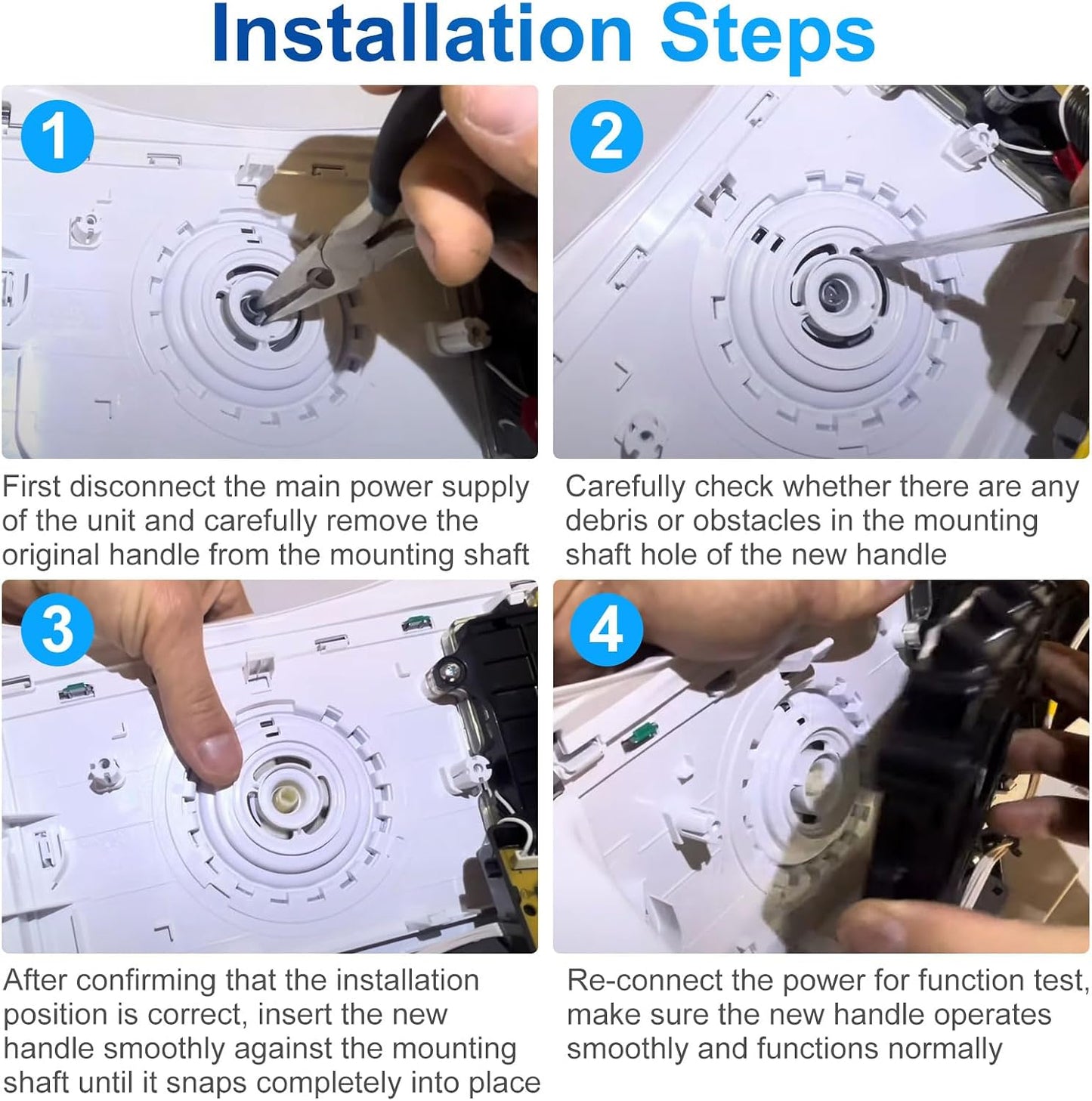 Installation Steps

1

First disconnect the main power supply of the unit and carefully remove the original handle from the mounting shaft

2

Carefully check whether there are any debris or obstacles in the mounting shaft hole of the new handle

3

After confirming that the installation position is correct, insert the new handle smoothly against the mounting shaft until it snaps completely into place

4

Re-connect the power for function test, make sure the new handle operates smoothly and functions normally