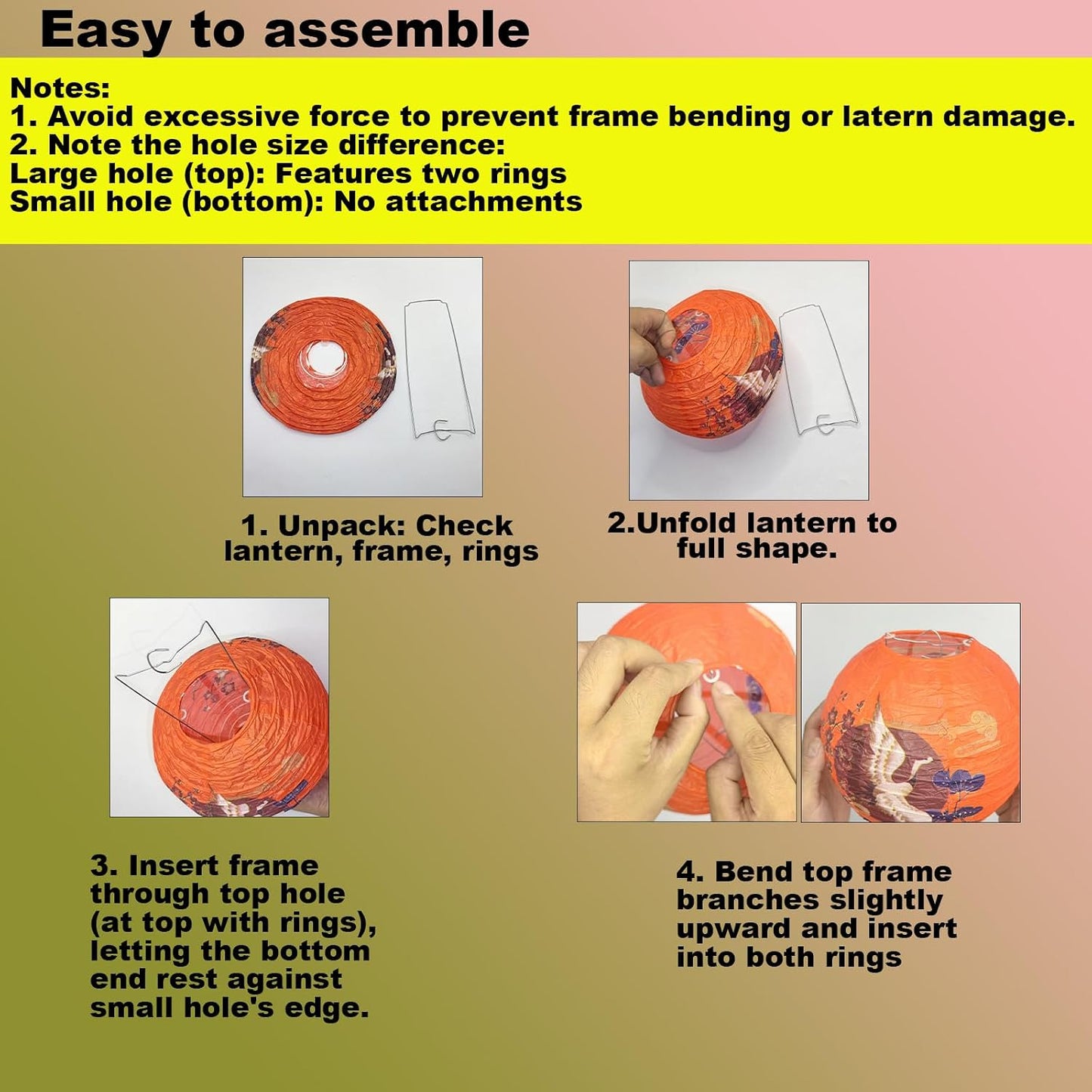 Easy to assemble

Notes:
1. Avoid excessive force to prevent frame bending or latern damage.
2. Note the hole size difference:
Large hole (top): Features two rings
Small hole (bottom): No attachments

1. Unpack: Check lantern, frame, rings

2.Unfold lantern to full shape.

3. Insert frame through top hole (at top with rings), letting the bottom end rest against small hole's edge.

4. Bend top frame branches slightly upward and insert into both rings