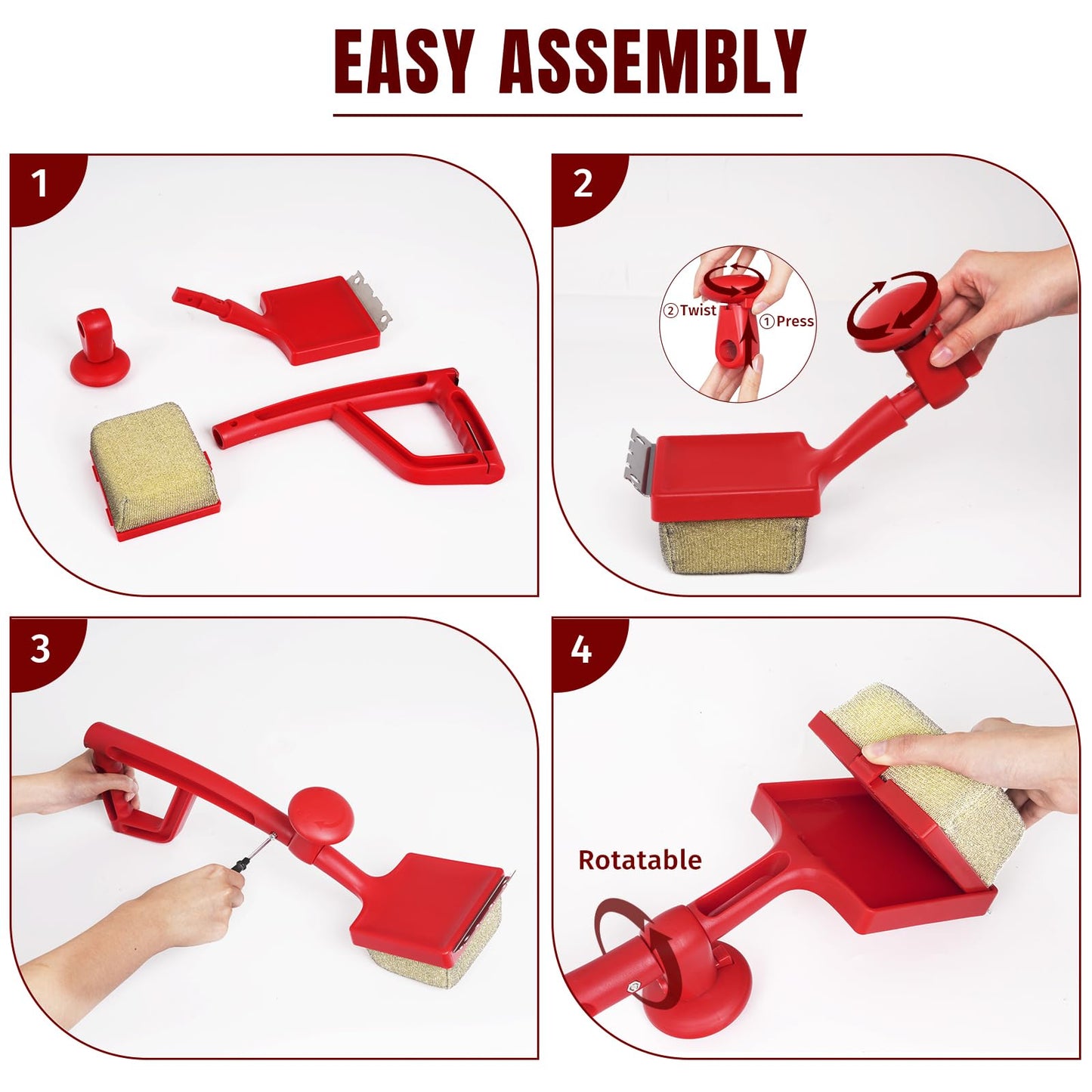 EASY ASSEMBLY

1

2

②Twist

①Press

3

4

Rotatable