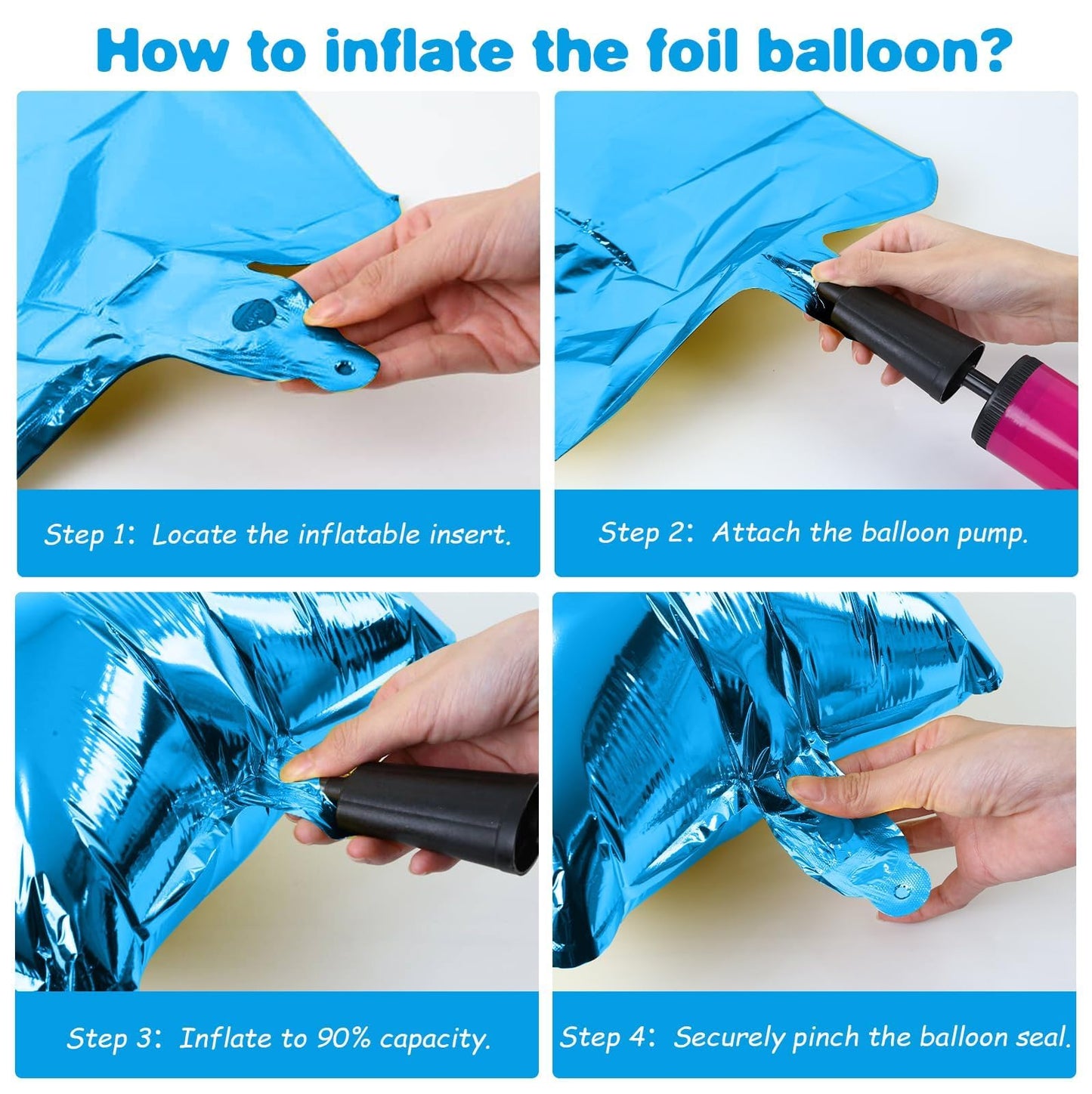 How to inflate the foil balloon?

Step 1: Locate the inflatable insert.

Step 2: Attach the balloon pump.

Step 3: Inflate to 90% capacity.

Step 4: Securely pinch the balloon seal.