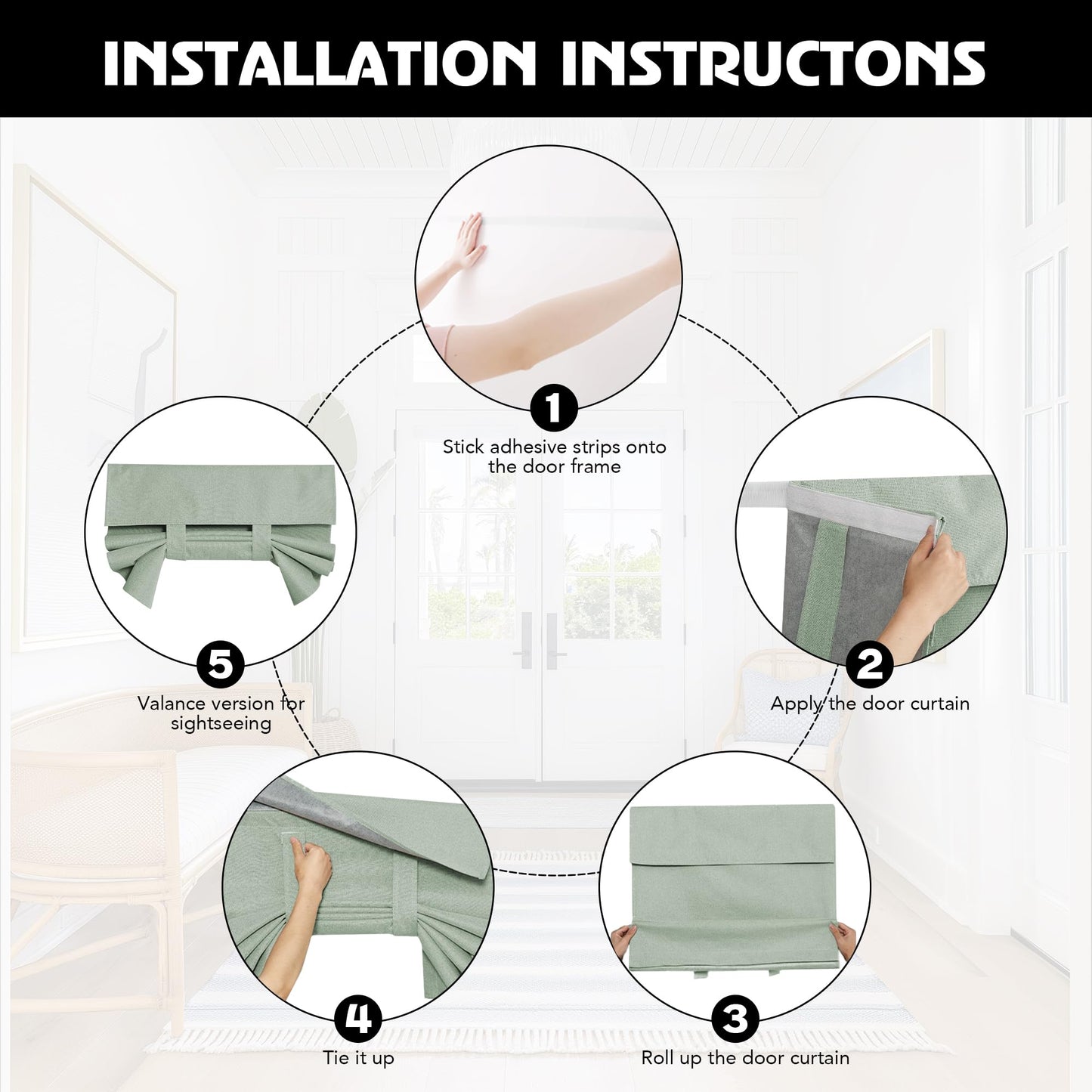 INSTALLATION INSTRUCTONS

1
Stick adhesive strips onto the door frame

2
Apply the door curtain

3
Roll up the door curtain

4
Tie it up

5
Valance version for sightseeing