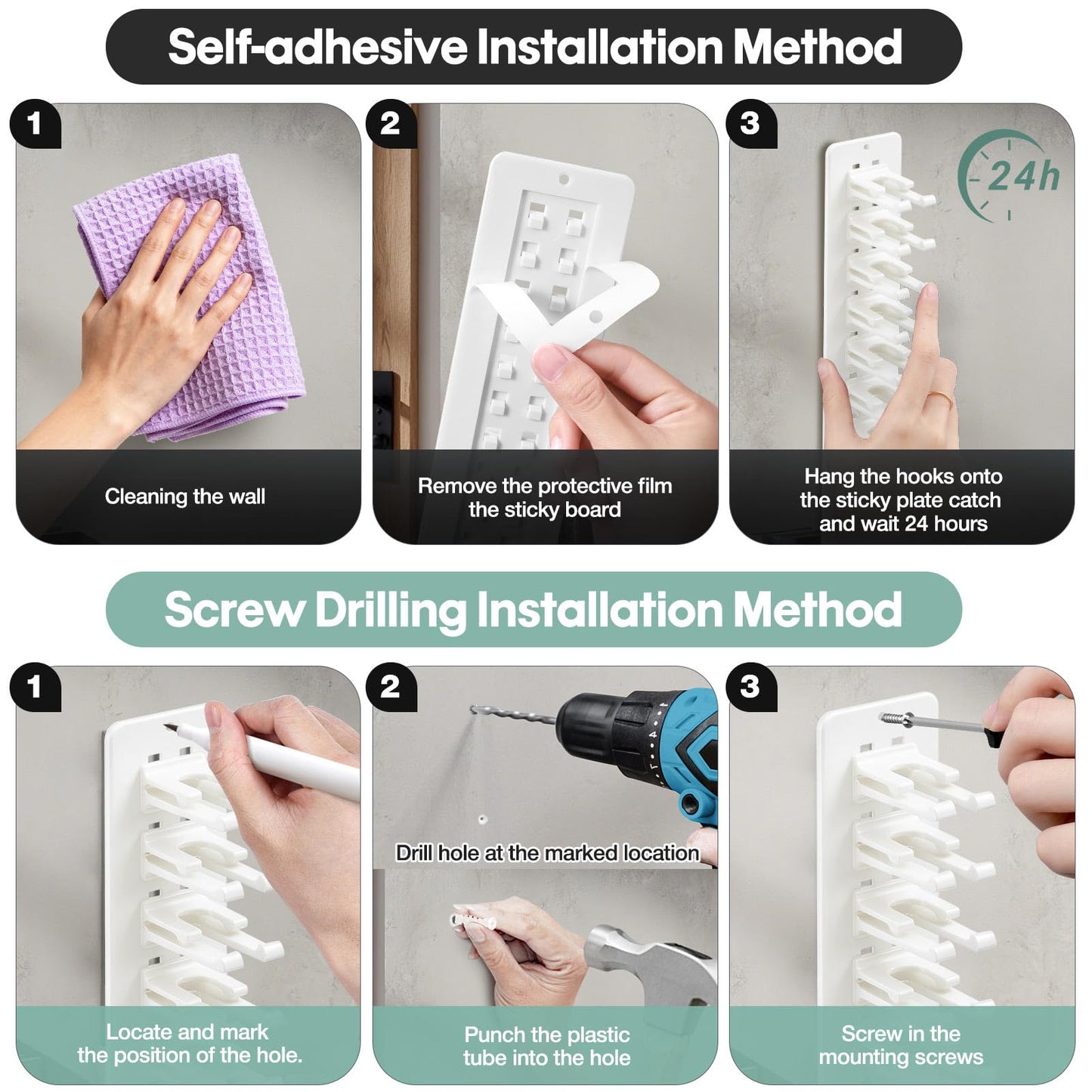 Self-adhesive Installation Method

1

Cleaning the wall

2

Remove the protective film the sticky board

3

24h

Hang the hooks onto the sticky plate catch and wait 24 hours

Screw Drilling Installation Method

1

Locate and mark the position of the hole.

2

Drill hole at the marked location

Punch the plastic tube into the hole

3

Screw in the mounting screws