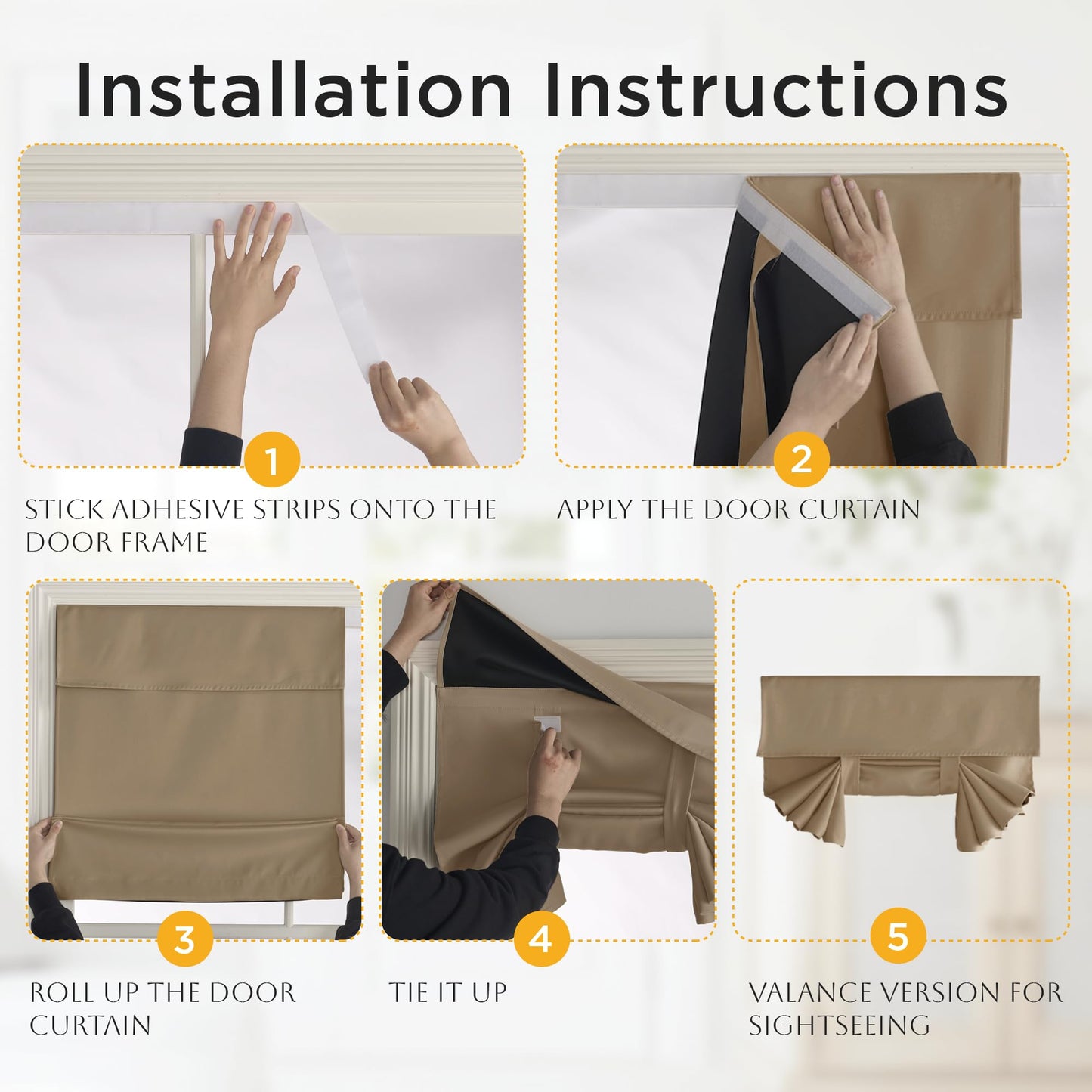 Installation Instructions

1

STICK ADHESIVE STRIPS ONTO THE DOOR FRAME

2

APPLY THE DOOR CURTAIN

3

ROLL UP THE DOOR CURTAIN

4

TIE IT UP

5

VALANCE VERSION FOR SIGHTSEEING