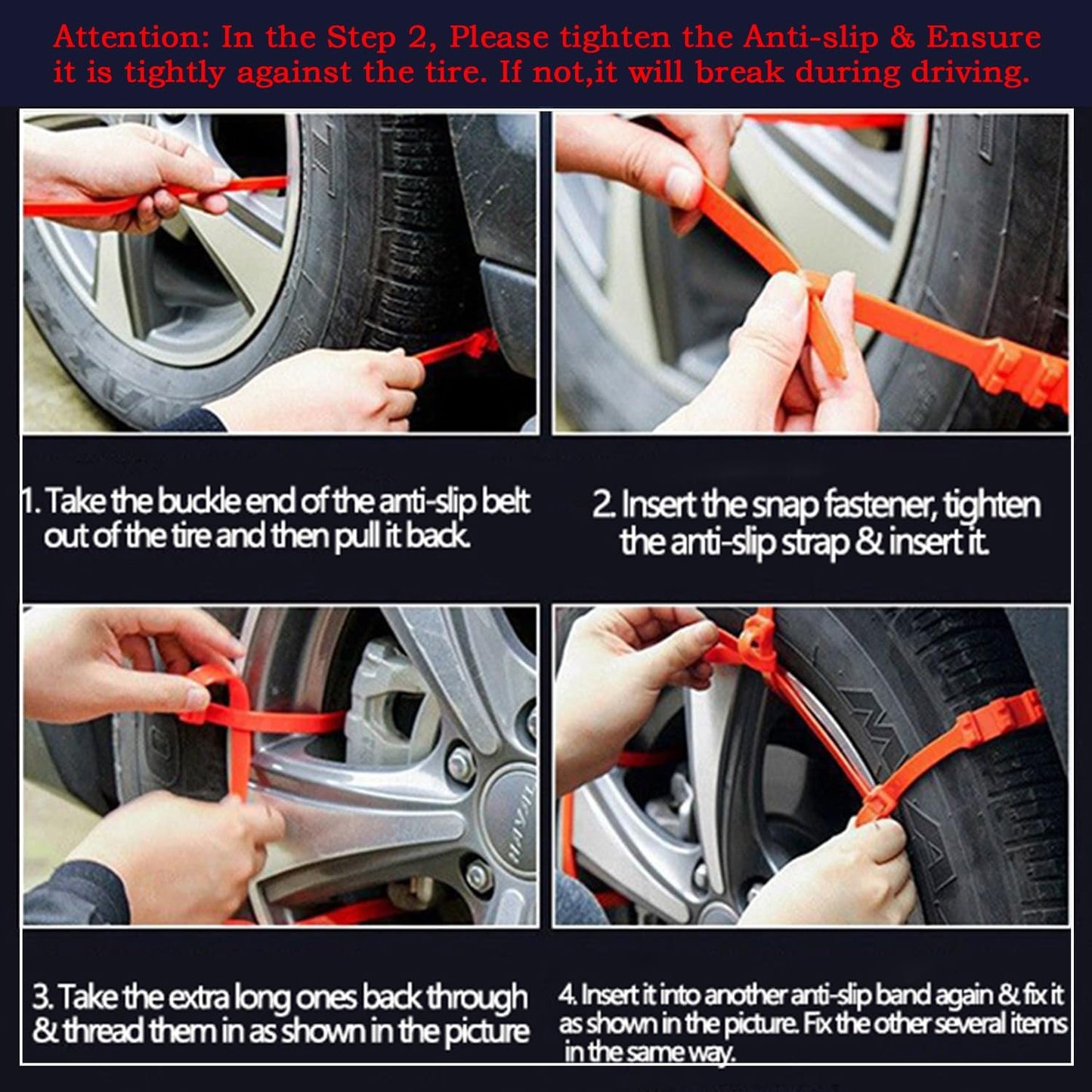 Attention: In the Step 2, Please tighten the Anti-slip & Ensure it is tightly against the tire. If not,it will break during driving.

1. Take the buckle end of the anti-slip belt out of the tire and then pull it back.

2. Insert the snap fastener, tighten the anti-slip strap & insert it.

3. Take the extra long ones back through & thread them in as shown in the picture

4. Insert it into another anti-slip band again & fix it as shown in the picture. Fix the other several items in the same way.