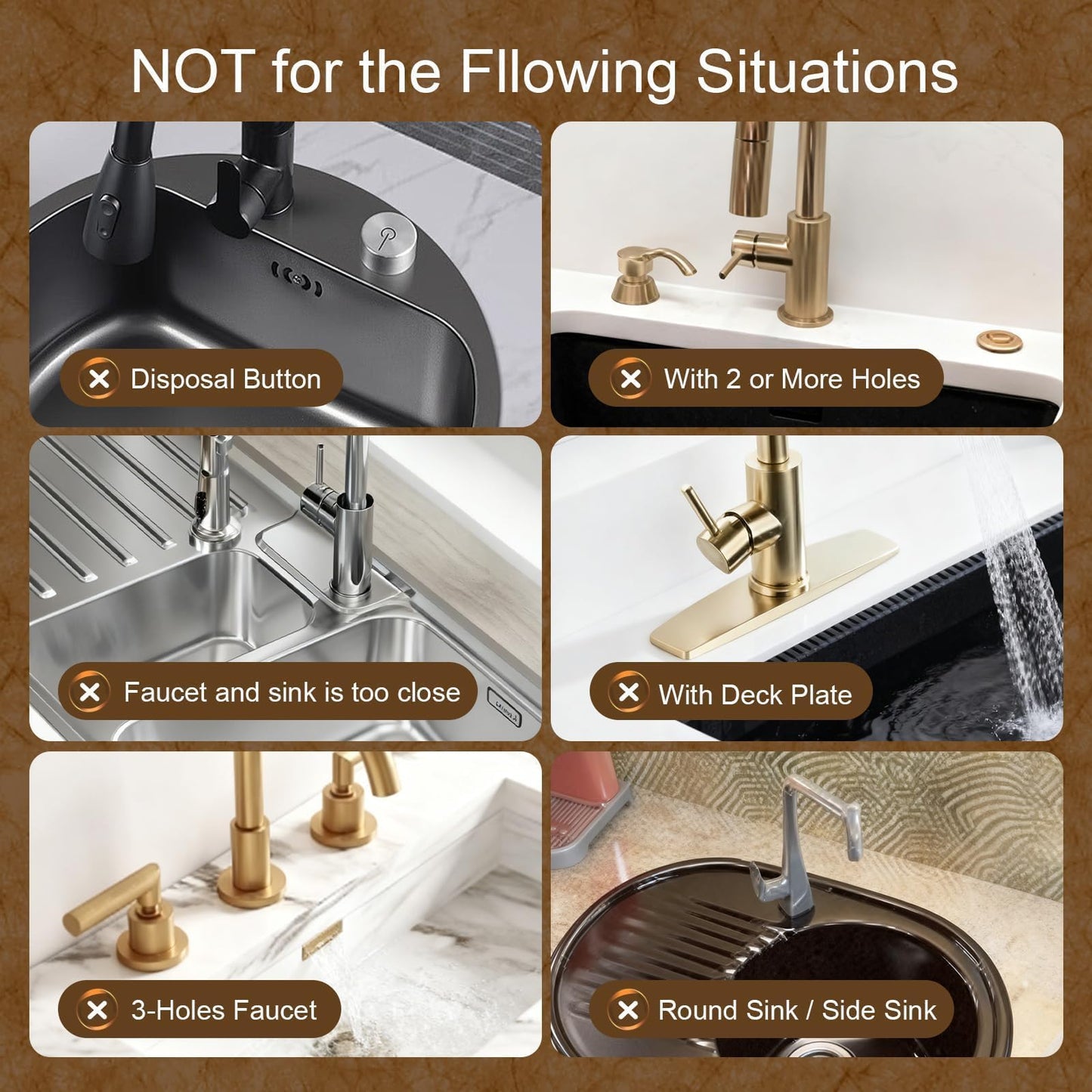 NOT for the Fllowing Situations

Disposal Button

With 2 or More Holes

Faucet and sink is too close

With Deck Plate

3-Holes Faucet

Round Sink / Side Sink