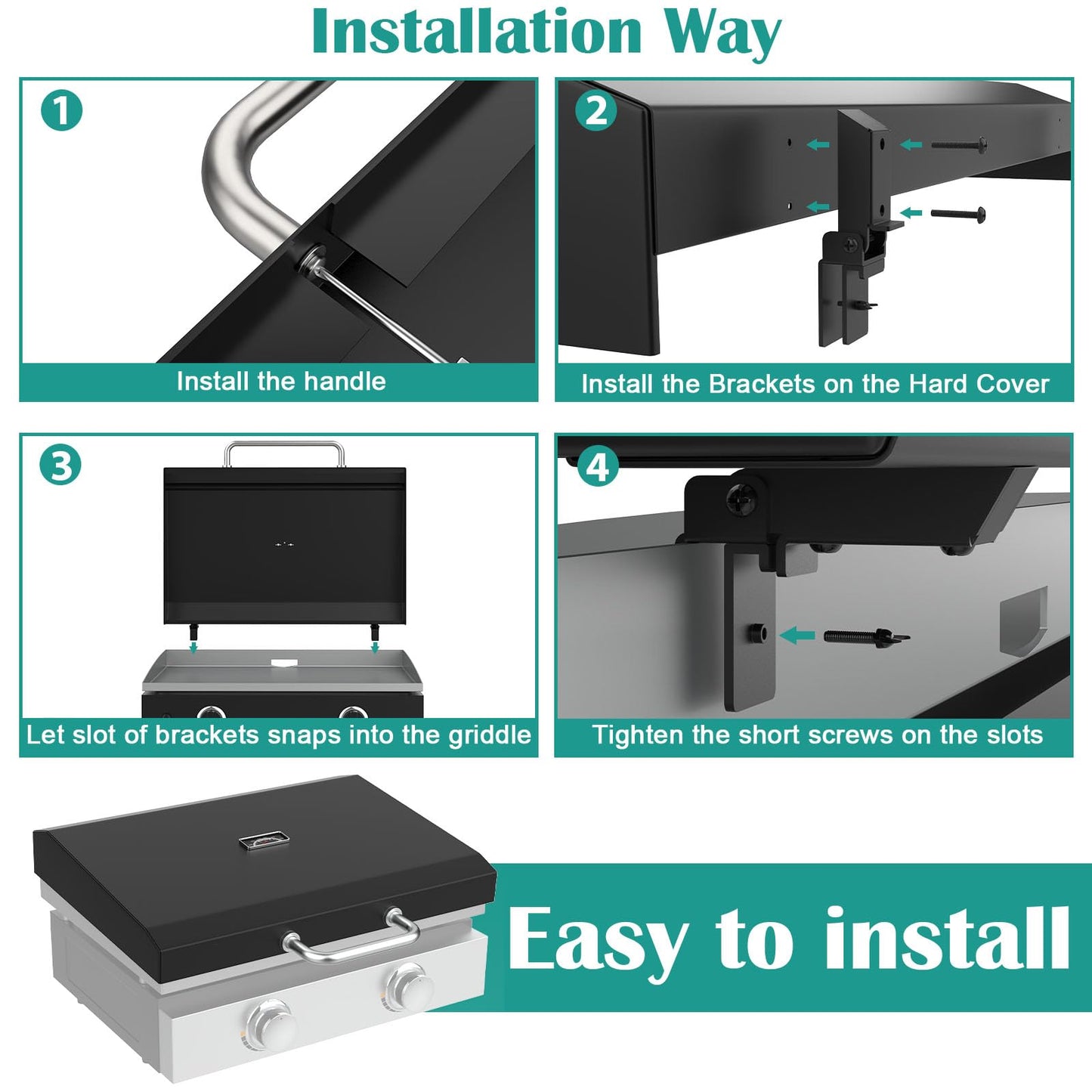 Installation Way

1
Install the handle

2
Install the Brackets on the Hard Cover

3
Let slot of brackets snaps into the griddle

4
Tighten the short screws on the slots

Easy to install