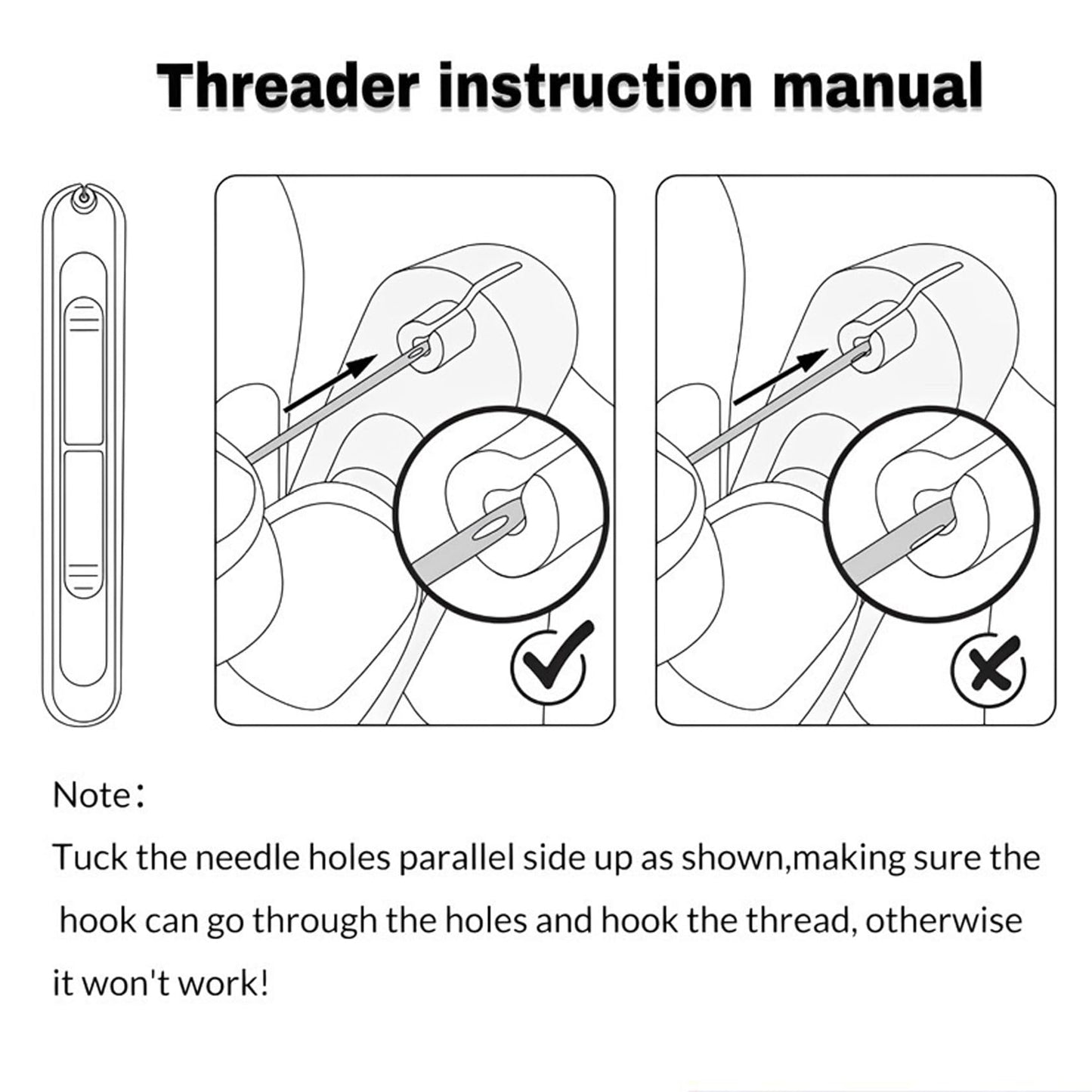 Threader instruction manual

Note：

Tuck the needle holes parallel side up as shown,making sure the hook can go through the holes and hook the thread, otherwise it won't work!