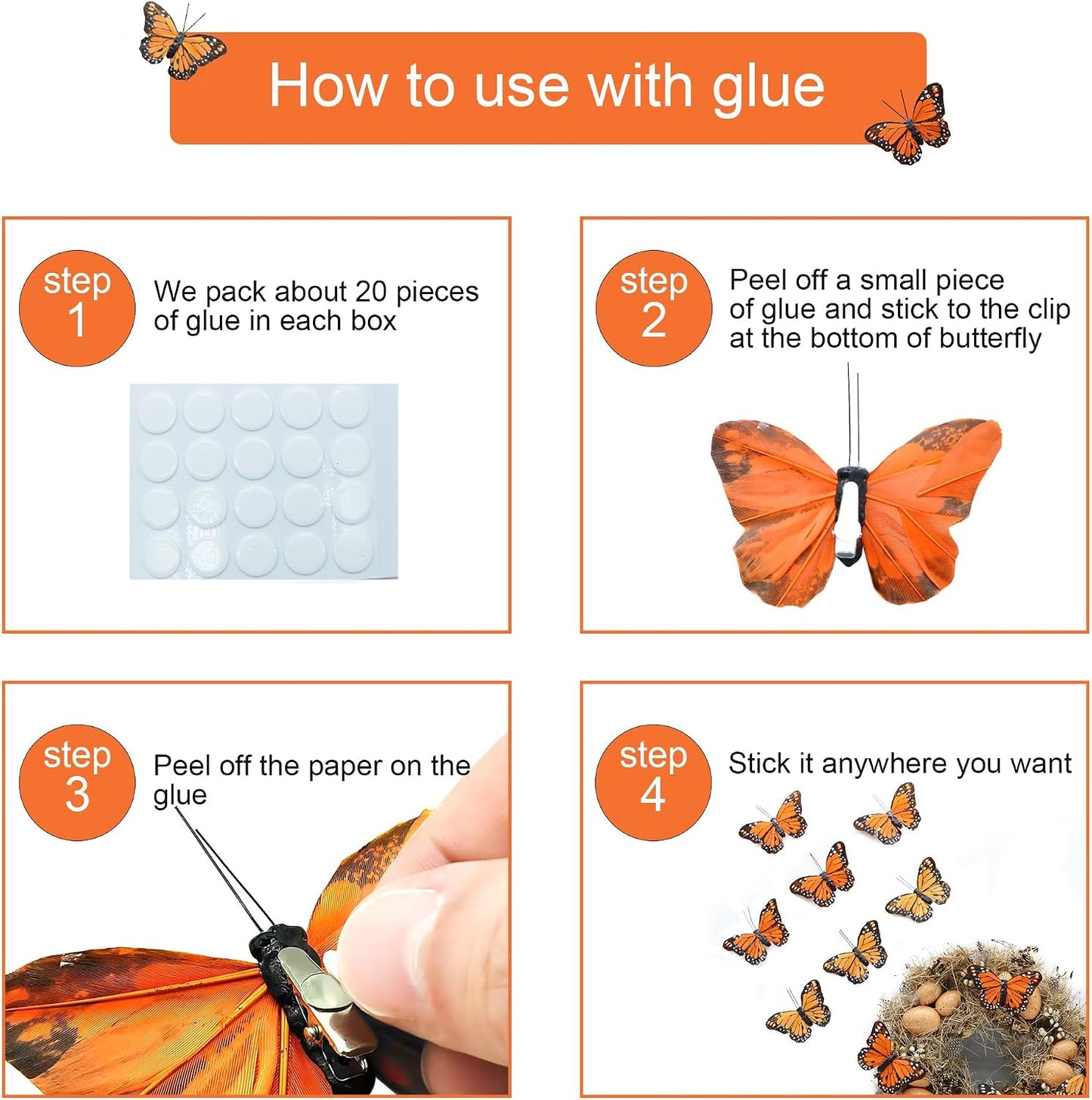 How to use with glue

step 1

We pack about 20 pieces of glue in each box

step 2

Peel off a small piece of glue and stick to the clip at the bottom of butterfly

step 3

Peel off the paper on the glue

step 4

Stick it anywhere you want