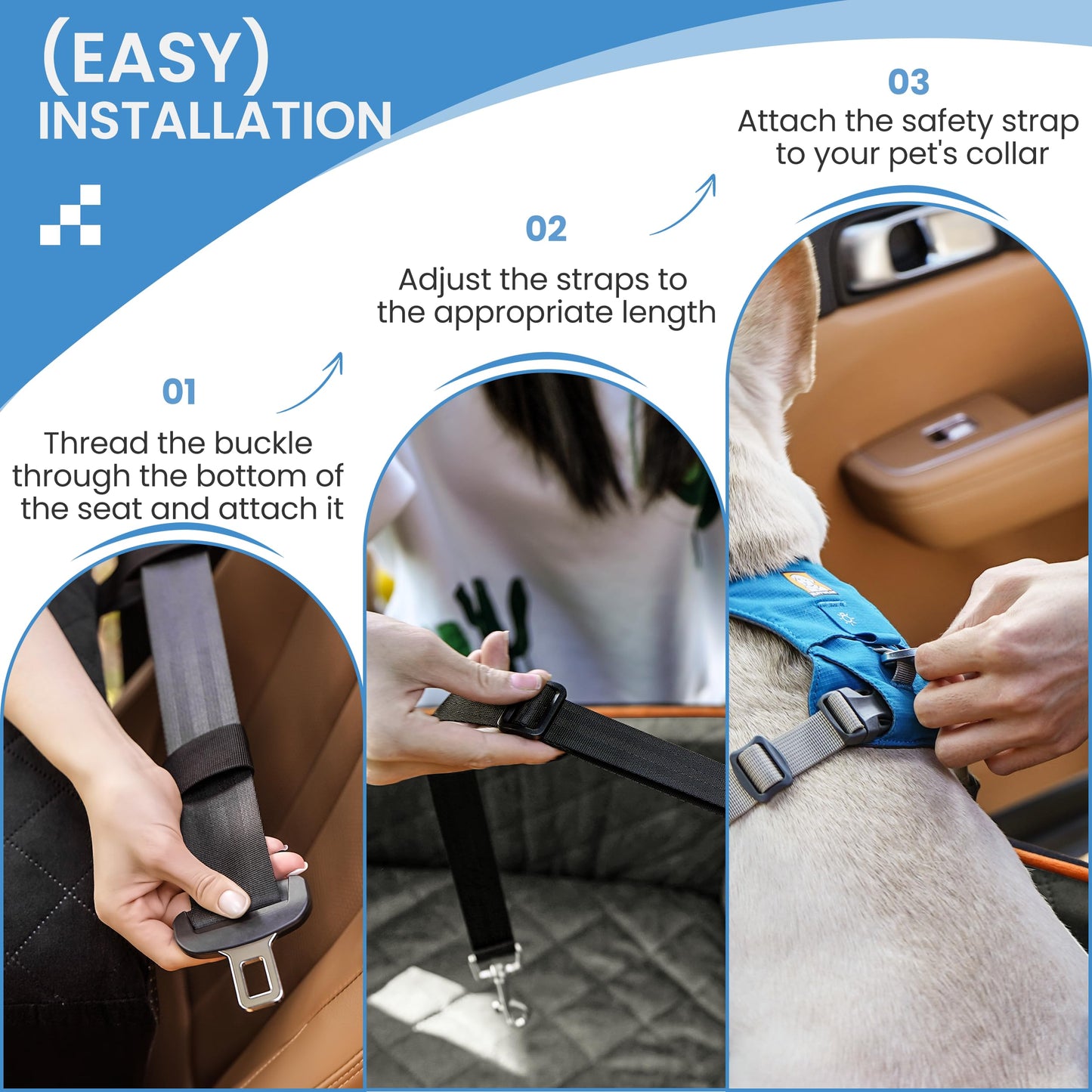 (EASY)
INSTALLATION

01
Thread the buckle through the bottom of the seat and attach it

02
Adjust the straps to the appropriate length

03
Attach the safety strap to your pet's collar