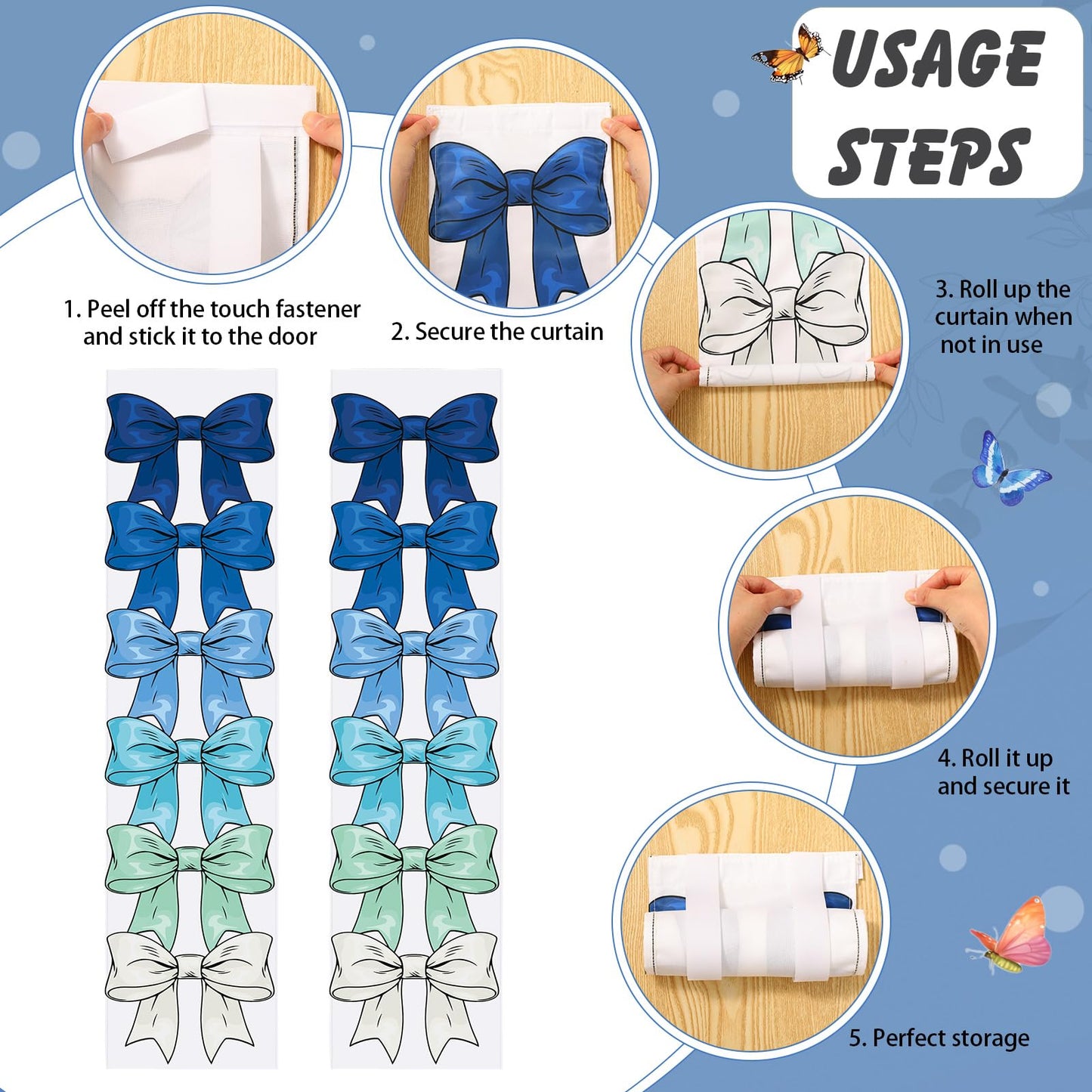 USAGE STEPS

1. Peel off the touch fastener and stick it to the door

2. Secure the curtain

3. Roll up the curtain when not in use

4. Roll it up and secure it

5. Perfect storage