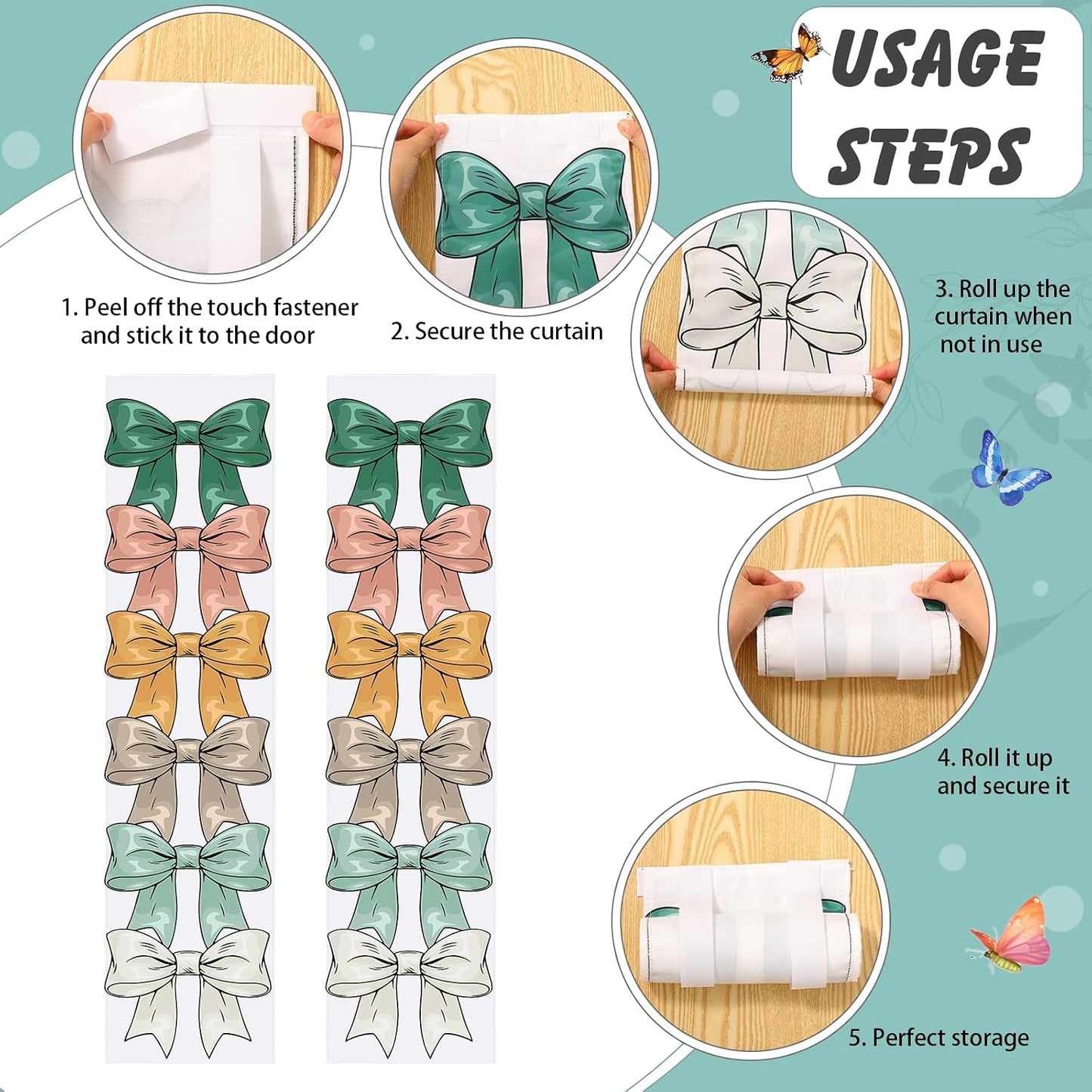 USAGE STEPS

1. Peel off the touch fastener and stick it to the door

2. Secure the curtain

3. Roll up the curtain when not in use

4. Roll it up and secure it

5. Perfect storage