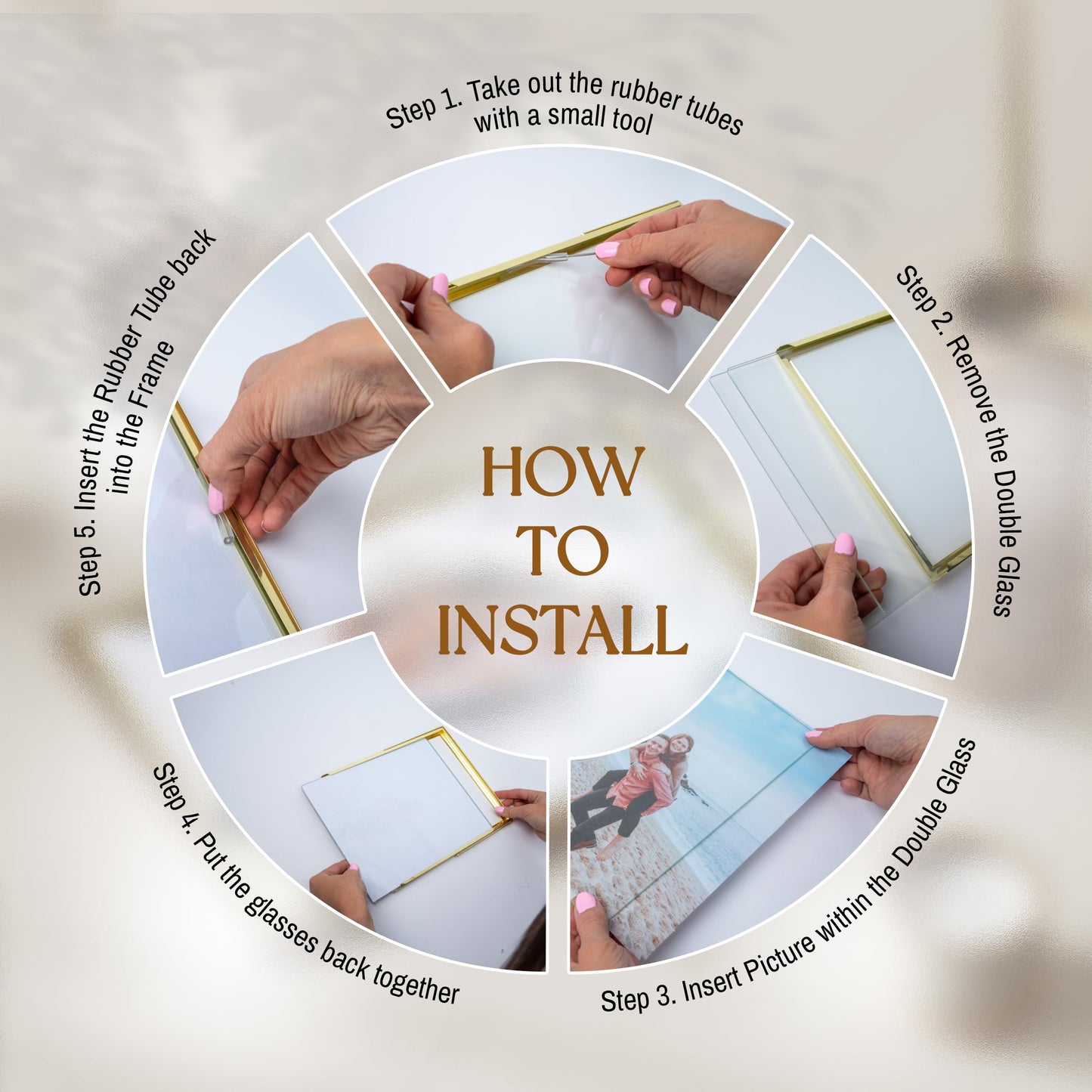 HOW TO INSTALL

Step 1. Take out the rubber tubes with a small tool

Step 2. Remove the Double Glass

Step 3. Insert Picture within the Double Glass

Step 4. Put the glasses back together

Step 5. Insert the Rubber Tube back into the Frame