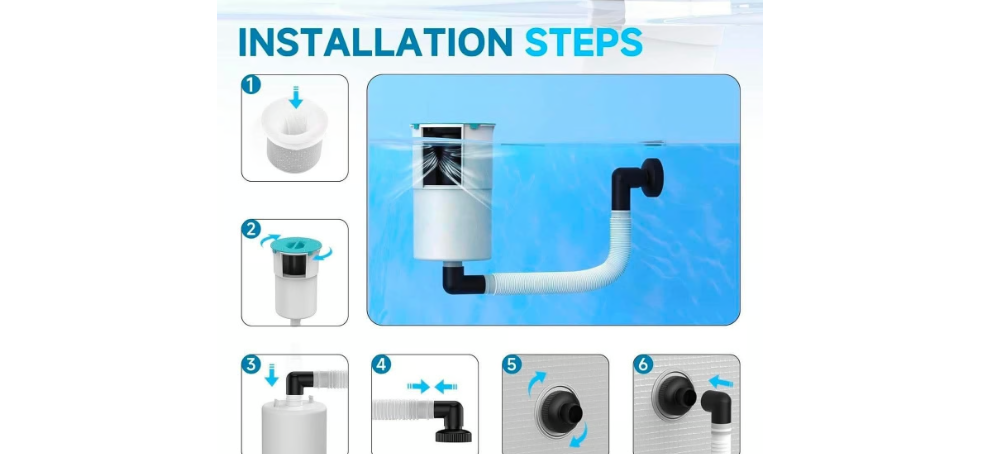 INSTALLATION STEPS

1

2

3

4

5

6